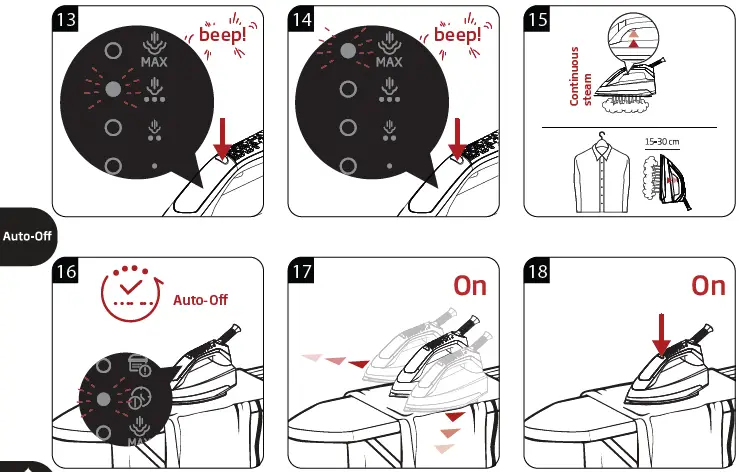 13
MAX
beep!

14
MAX
beep!

15
Continuous steam
15-30 cm

Auto-Off

16
Auto-Off
MAX

17
On

18
On