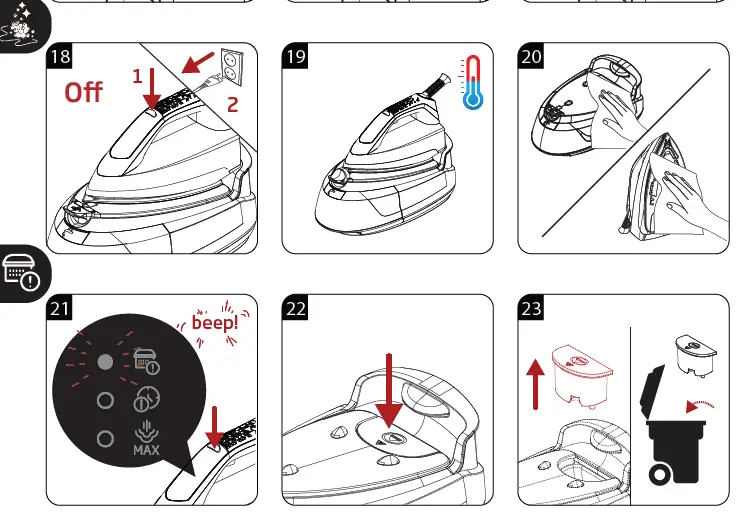 18
Off
1
2

19

20

21
beep!
MAX

22

23