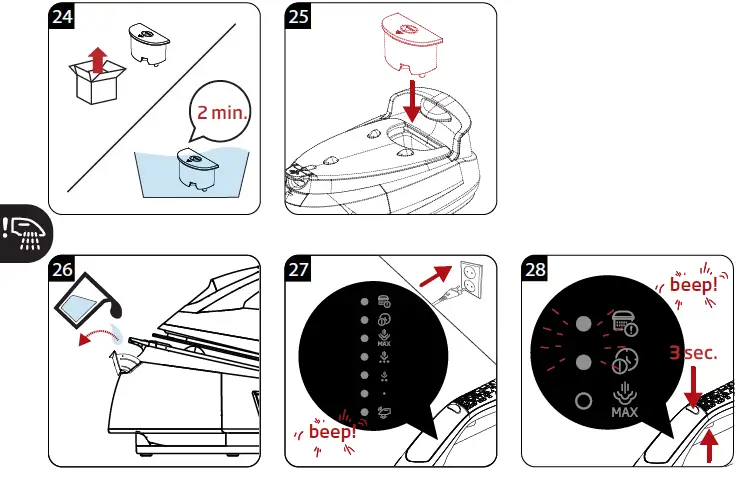 24

2 min.

25

26

27

MAX

beep!

28

beep!

3 sec.

MAX