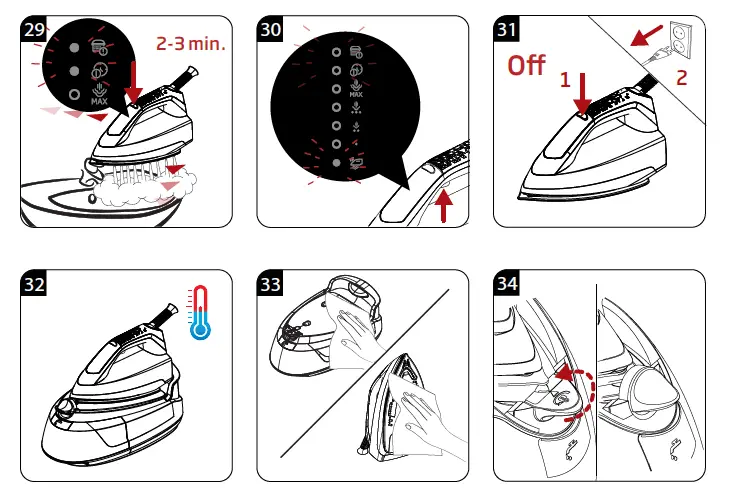 29
2-3 min.
MAX

30
MAX

31
Off
1
2

32

33

34