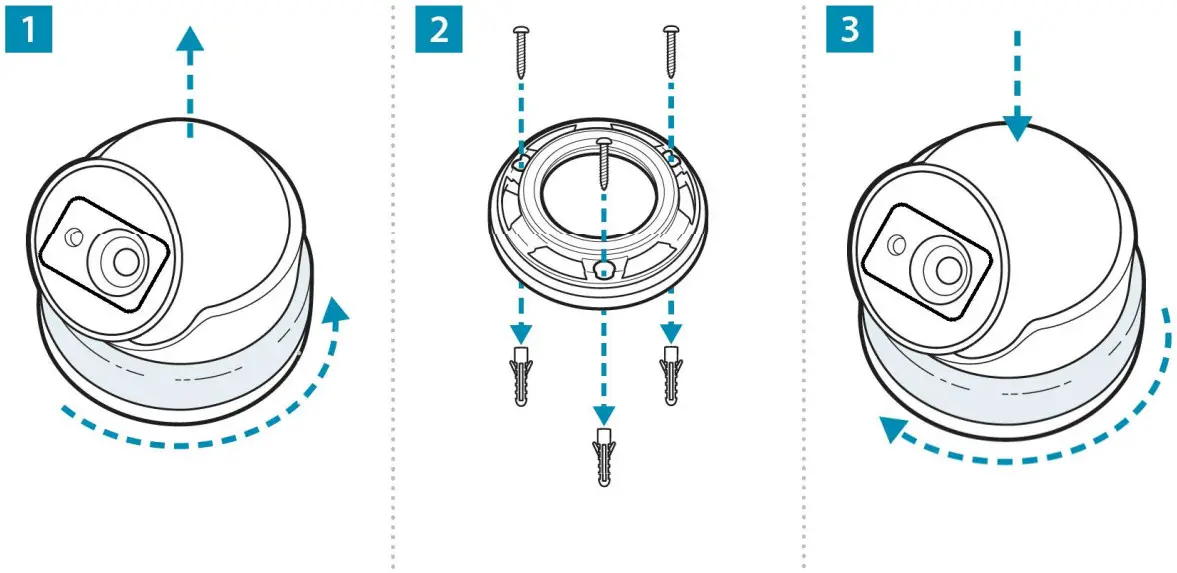 1

2

3