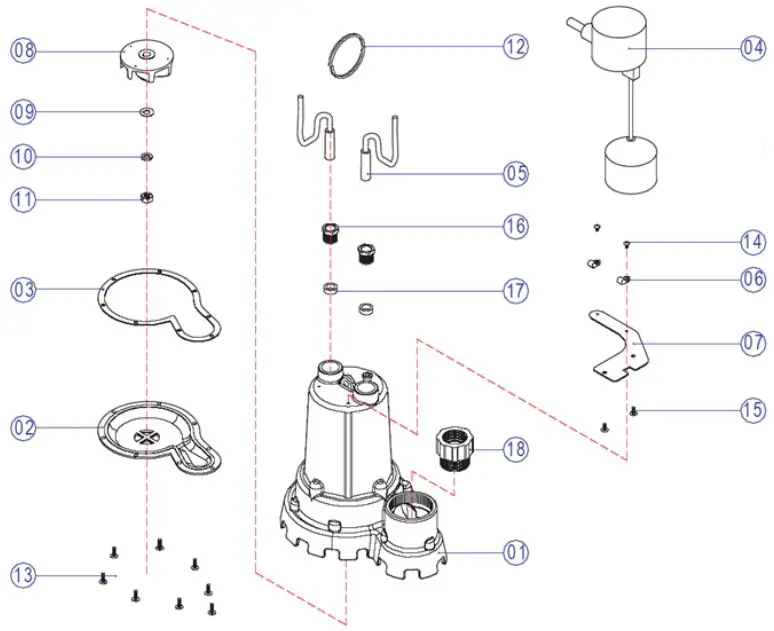 08

09

10

11

03

02

13

12

05

16

17

18

01

04

14

06

07

15