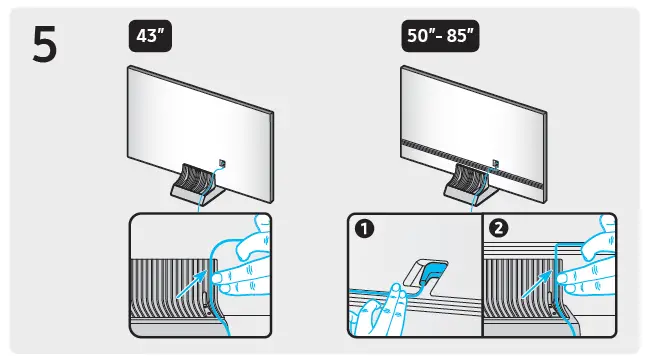 5

43"

50"- 85"

1

2