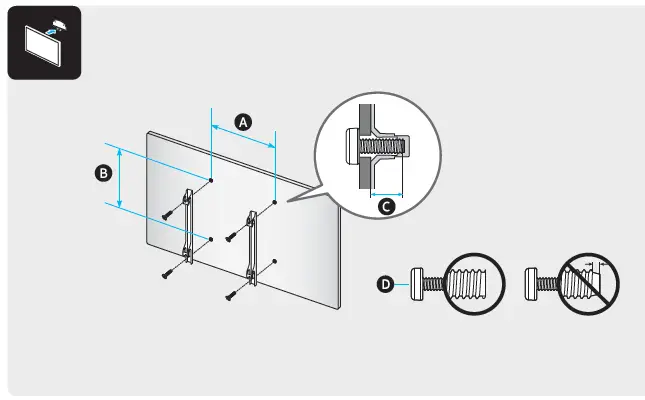 A

B

C

D