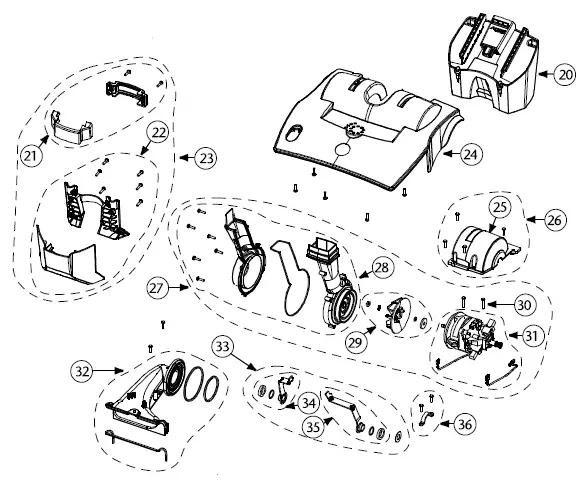 20
21
22
23
24
25
26
27
28
29
30
31
32
33
34
35
36