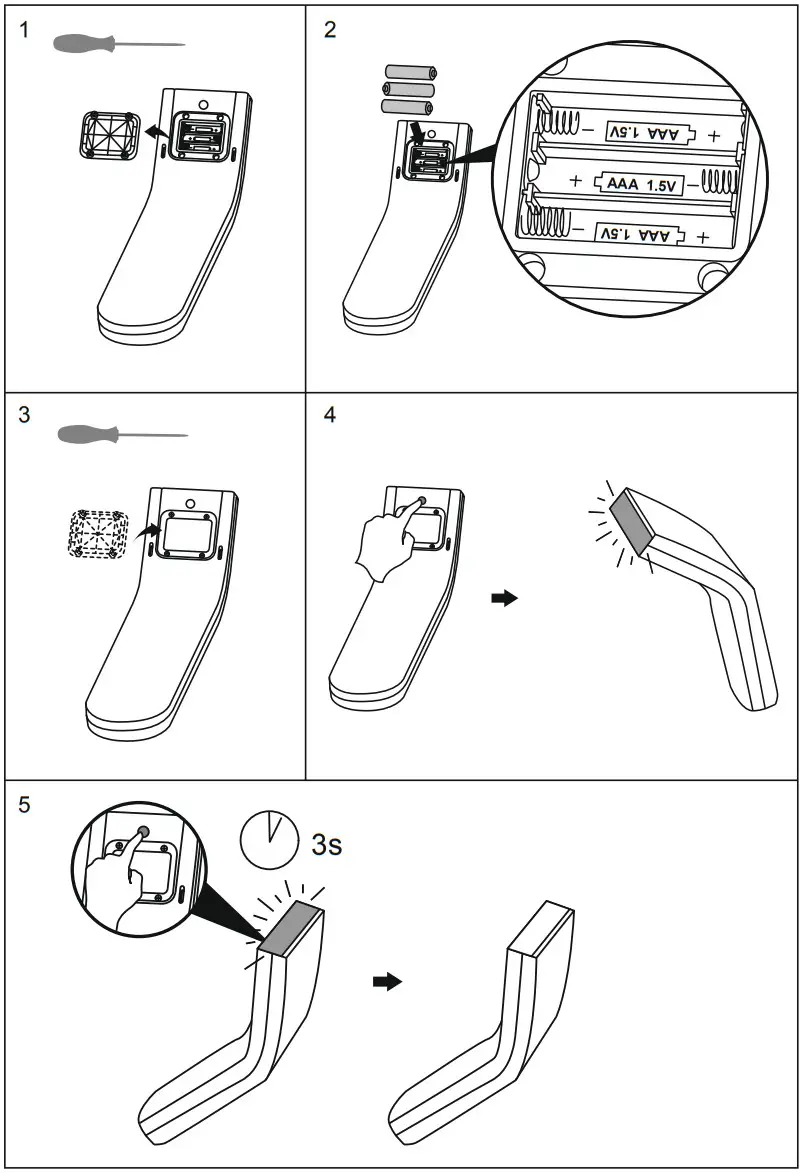 1

2

− AAA 1.5V +

+ AAA 1.5V −

− AAA 1.5V +

3

4

5

3s