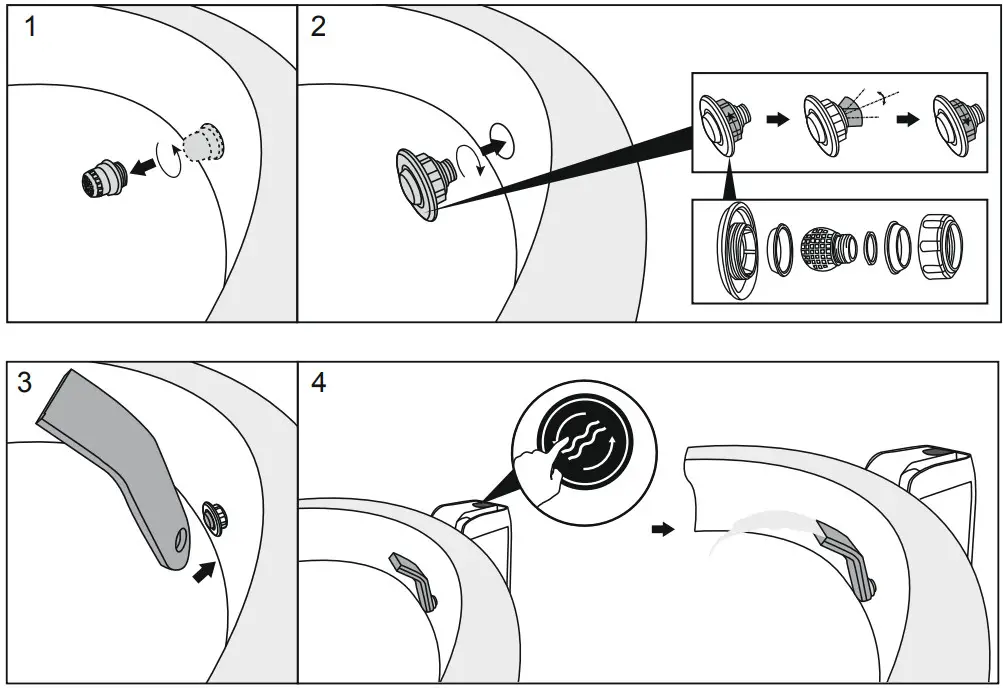 1

2

3

4