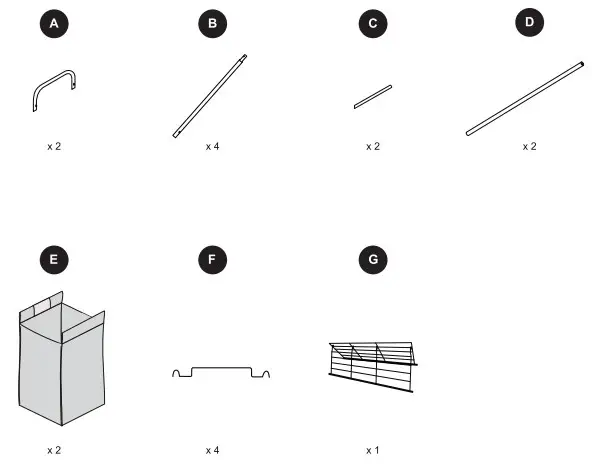 A

x 2

B

x 4

C

x 2

D

x 2

E

x 2

F

x 4

G

x 1