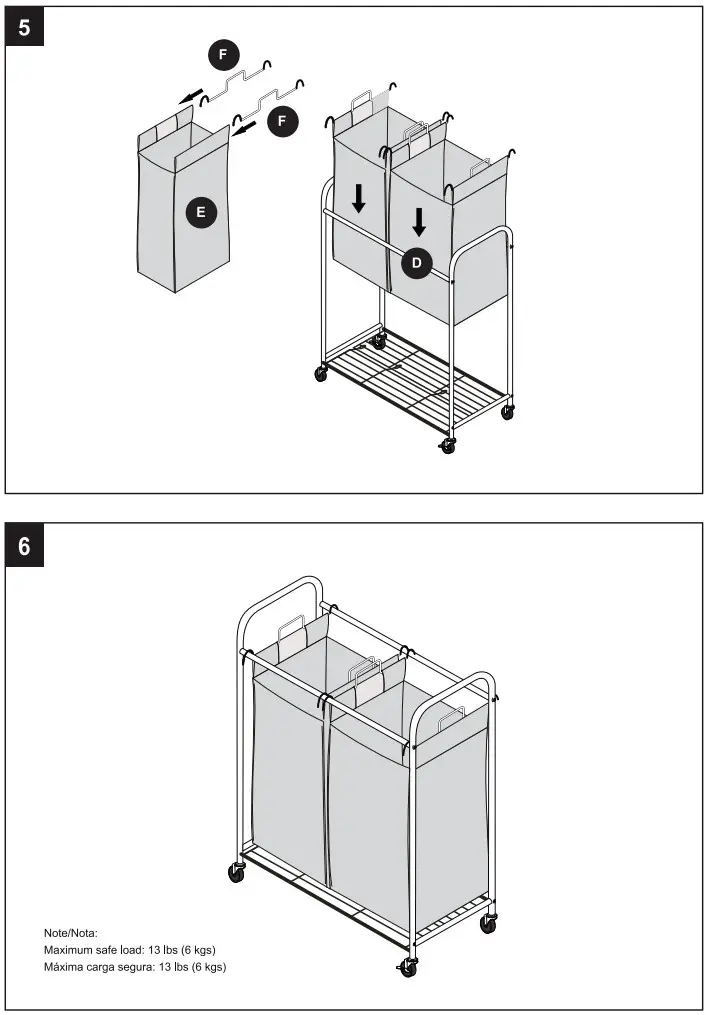 5

F

F

E

D

6

Note/Nota:
Maximum safe load: 13 lbs (6 kgs)
Máxima carga segura: 13 lbs (6 kgs)