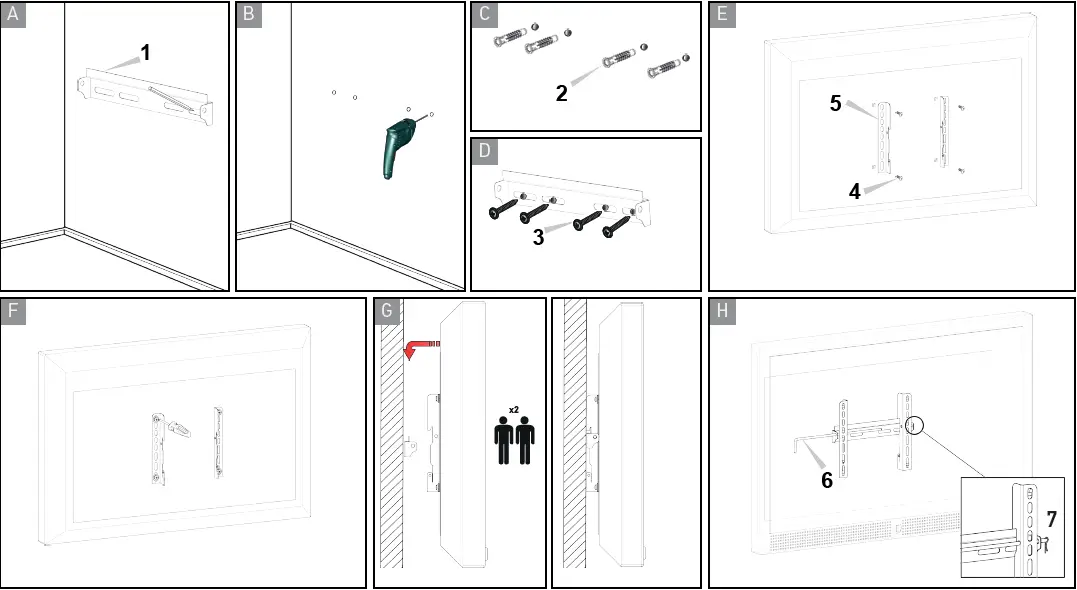 A
1
B
C
2
D
3
E
5
4
F
G
x2
H
6
7