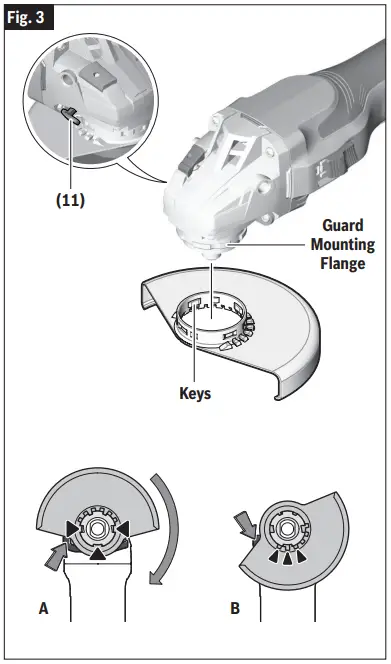 Fig. 3

(11)

Guard Mounting Flange

Keys

A

B