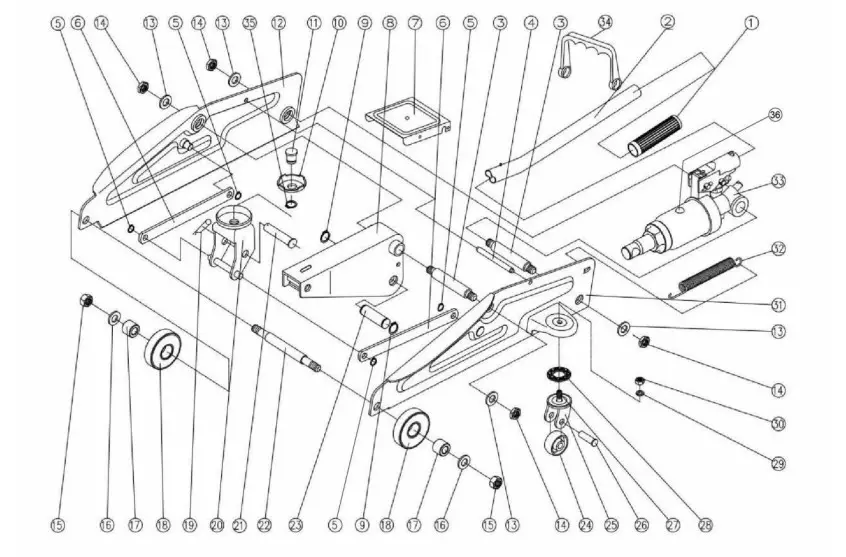 5 6 14 13 5 14 13 35 12 11 10 9 8 7 6 5 3 4 3 34 2 1

36

33

32

31

13

14

30

29

15 16 17 18 19 20 21 22 23 5 9 18 17 16 15 13 14 24 25 26 27 28