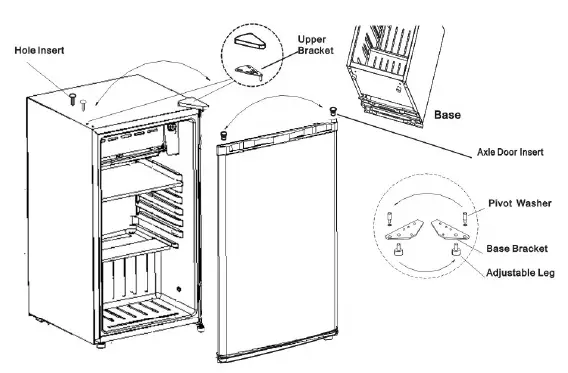 Hole Insert

Upper Bracket

Base

Axle Door Insert

Pivot Washer

Base Bracket

Adjustable Leg