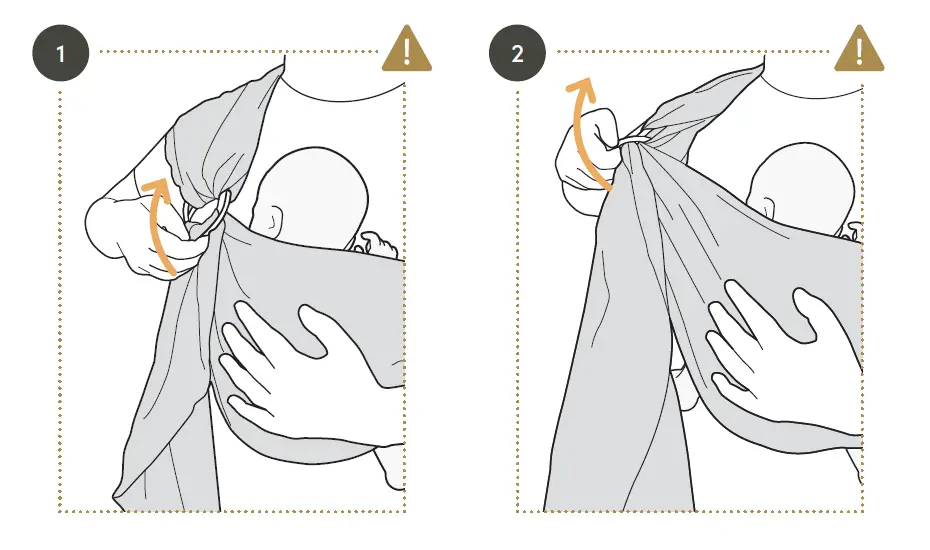 1 !

2 !