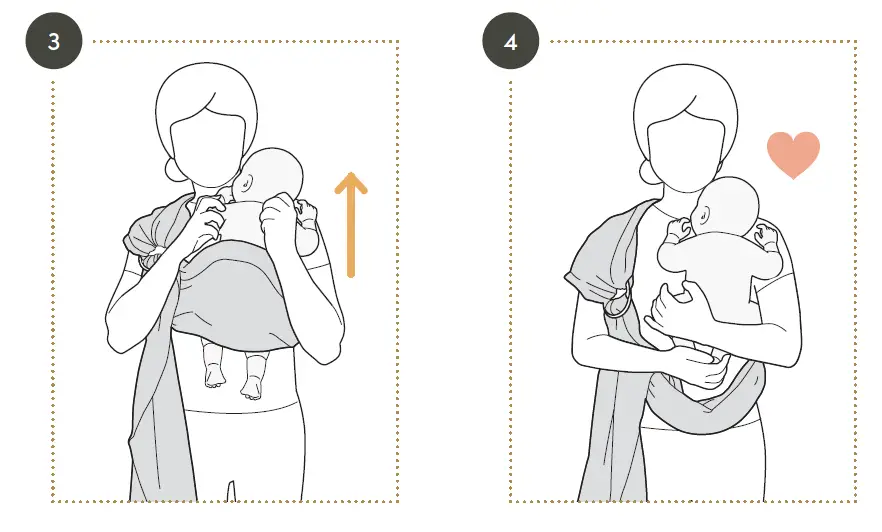 3

4