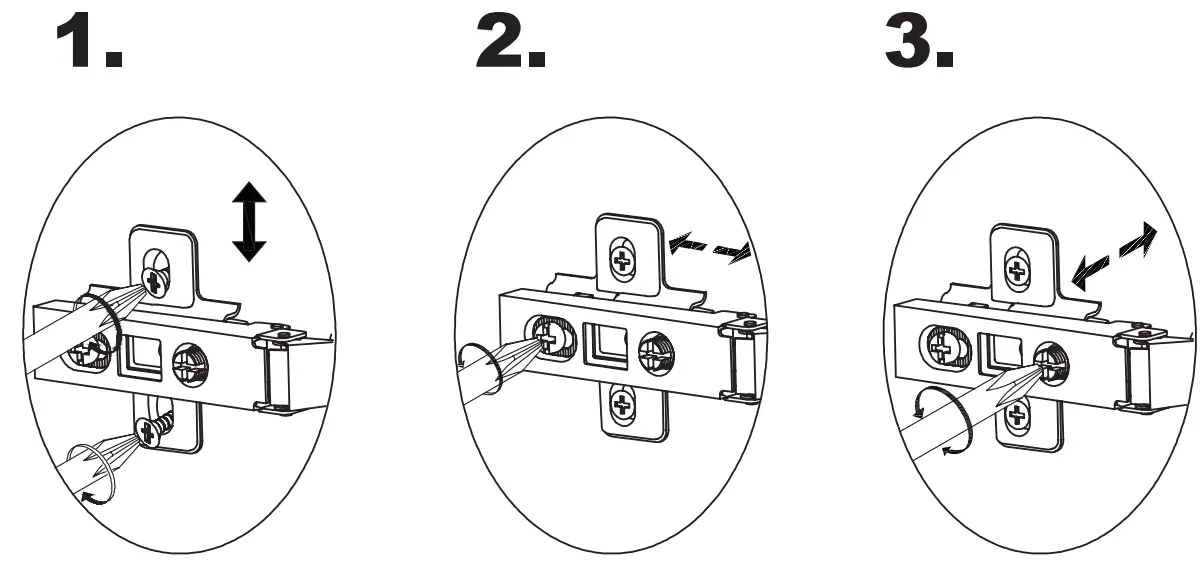 1.

2.

3.