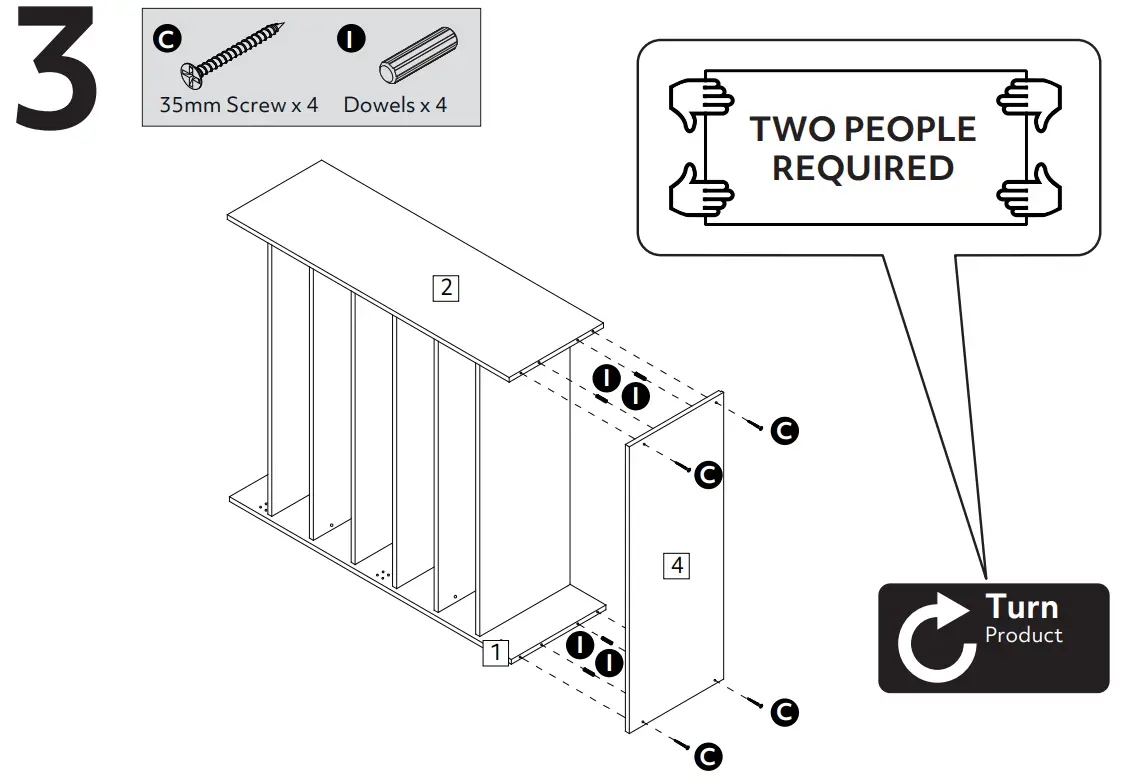 3

C
35mm Screw x 4
I
Dowels x 4

TWO PEOPLE REQUIRED

2

I
I

C

C

4

1

I
I

C

C

Turn
Product