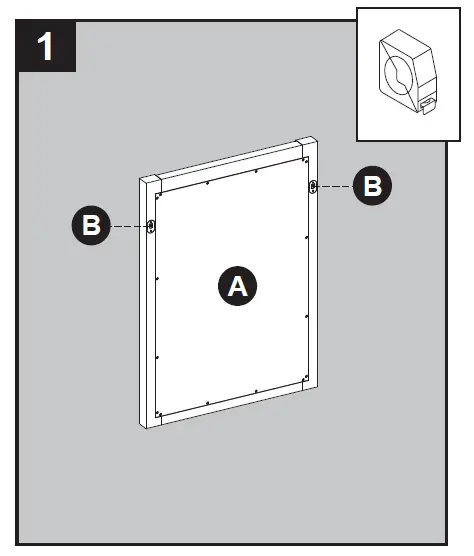 1

B

B

A