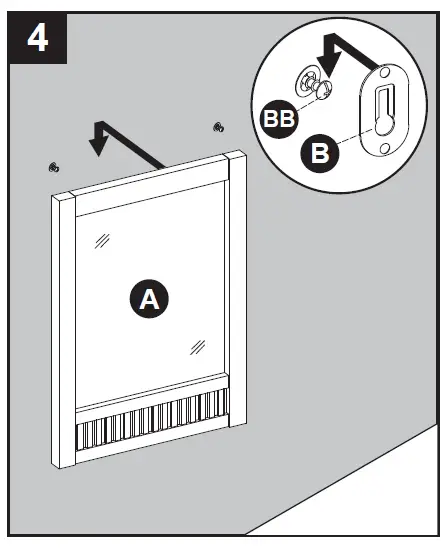 4

BB

B

A