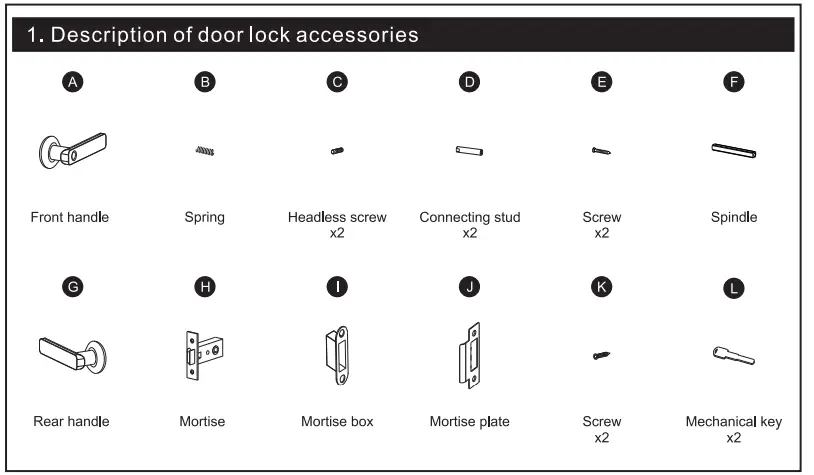 1. Description of door lock accessories

A
Front handle

B
Spring

C
Headless screw
x2

D
Connecting stud
x2

E
Screw
x2

F
Spindle

G
Rear handle

H
Mortise

I
Mortise box

J
Mortise plate

K
Screw
x2

L
Mechanical key
x2