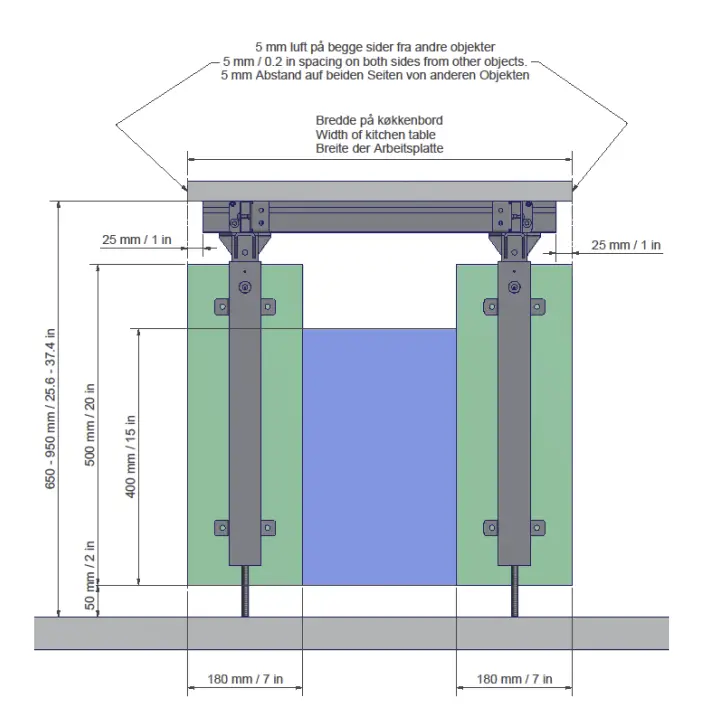 5 mm luft på begge sider fra andre objekter
5 mm / 0.2 in spacing on both sides from other objects.
5 mm Abstand auf beiden Seiten von anderen Objekten

Bredde på køkkenbord
Width of kitchen table
Breite der Arbeitsplatte

25 mm / 1 in

25 mm / 1 in

650 - 950 mm / 25.6 - 37.4 in

500 mm / 20 in

400 mm / 15 in

50 mm / 2 in

180 mm / 7 in

180 mm / 7 in