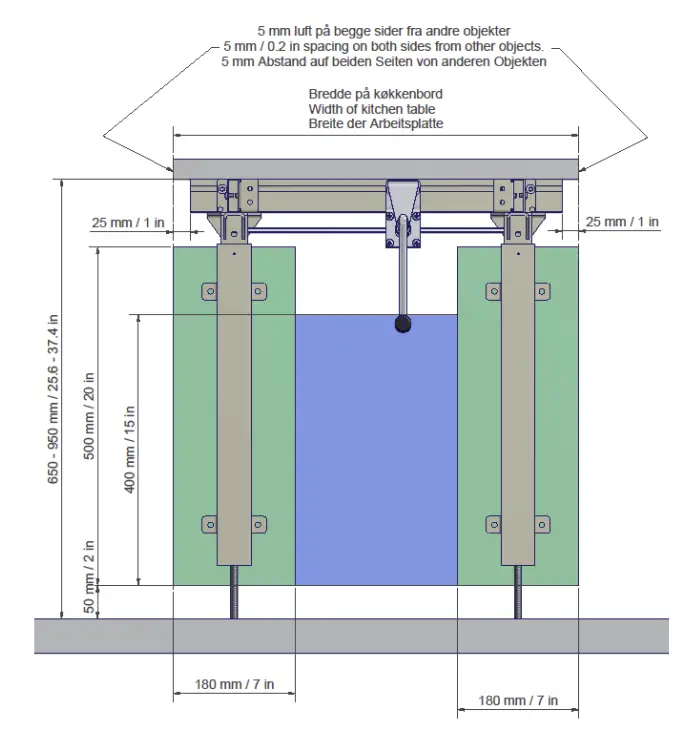 5 mm luft på begge sider fra andre objekter
5 mm / 0.2 in spacing on both sides from other objects.
5 mm Abstand auf beiden Seiten von anderen Objekten

Bredde på køkkenbord
Width of kitchen table
Breite der Arbeitsplatte

25 mm / 1 in
25 mm / 1 in

650 - 950 mm / 25.6 - 37.4 in
500 mm / 20 in
400 mm / 15 in
50 mm / 2 in

180 mm / 7 in
180 mm / 7 in