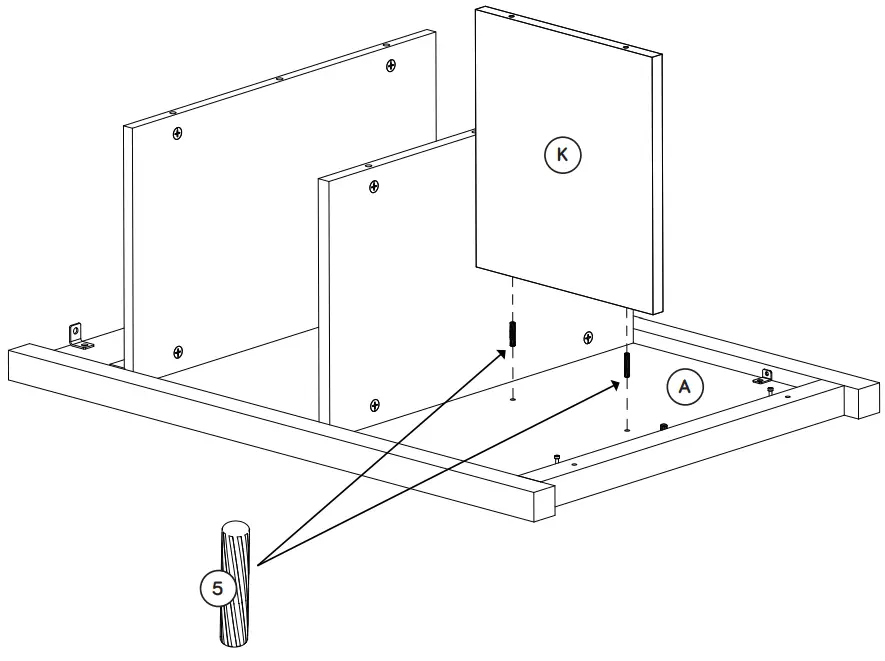 K

A

5