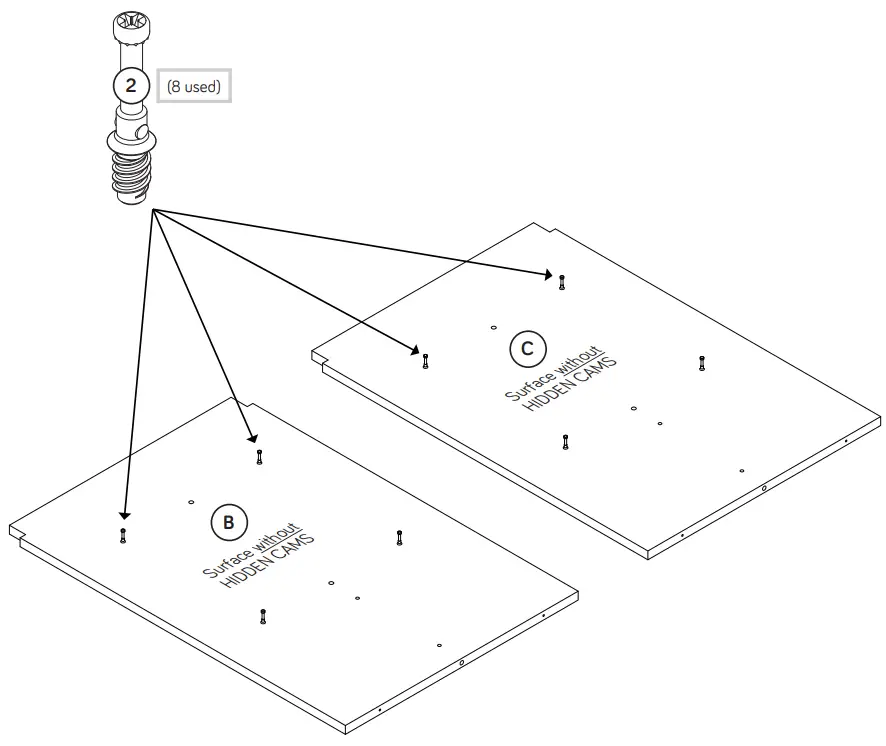 2
(8 used)

C
Surface without
HIDDEN CAMS

B
Surface without
HIDDEN CAMS