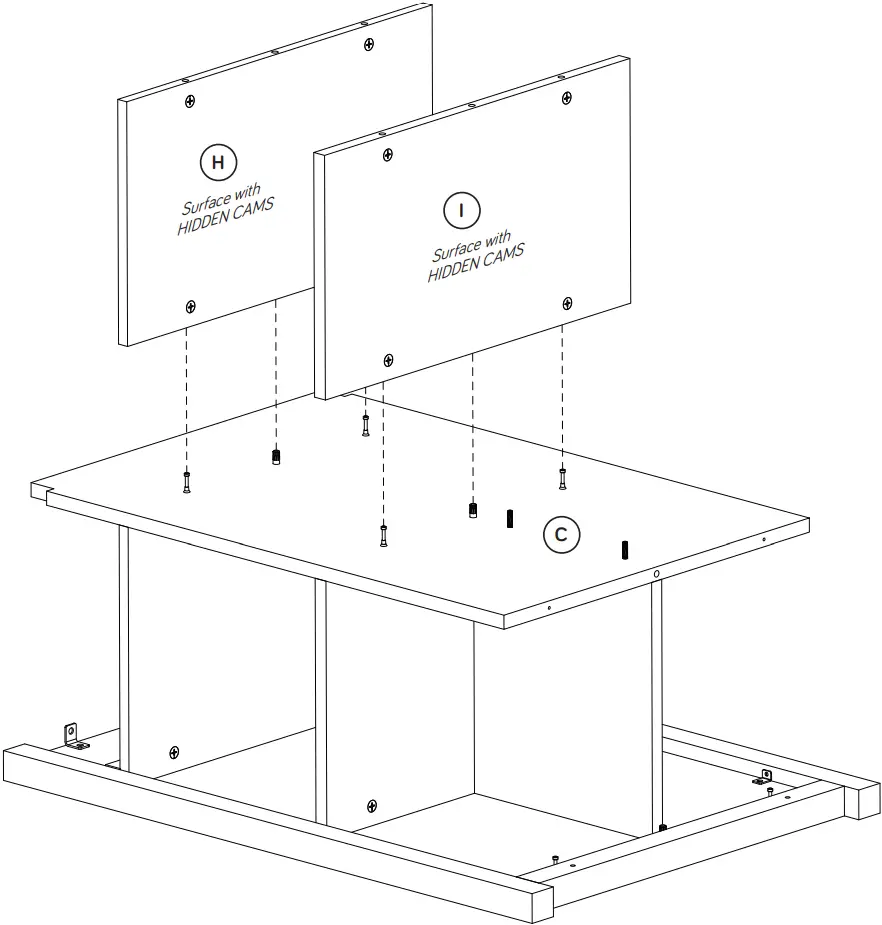 H
Surface with HIDDEN CAMS

I
Surface with HIDDEN CAMS

C