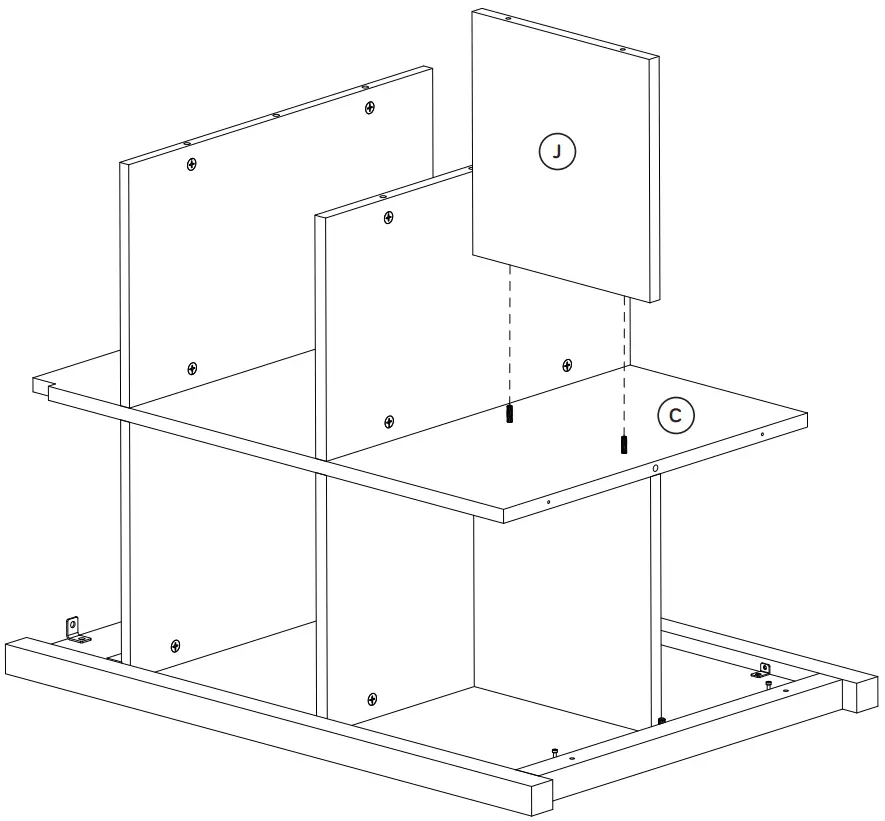 J

C