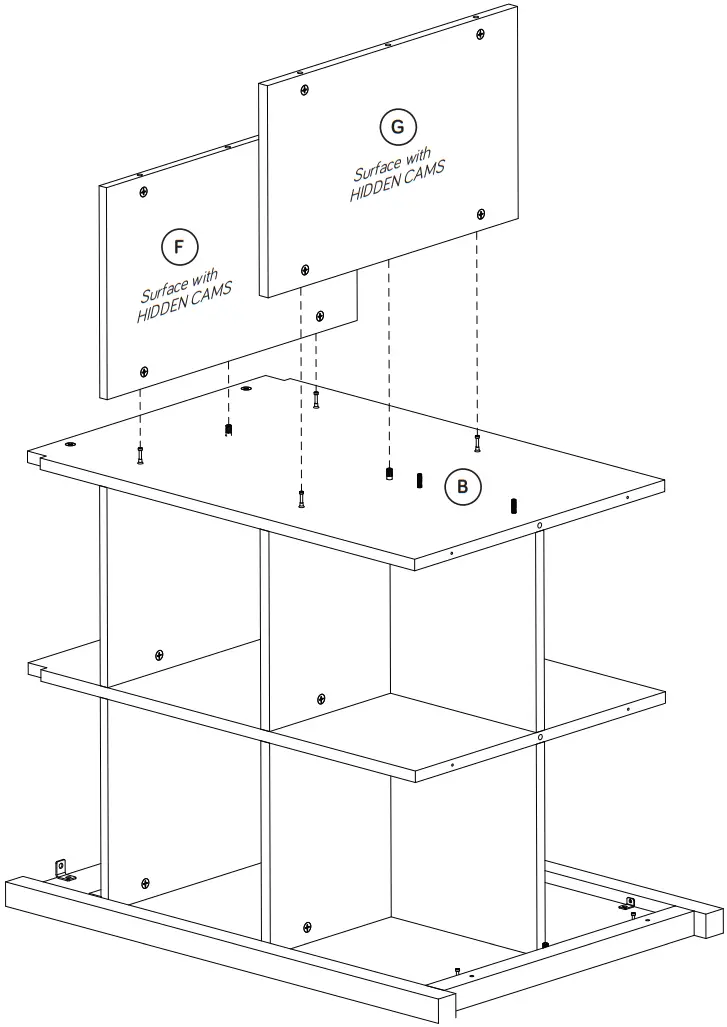 G

Surface with HIDDEN CAMS

F

Surface with HIDDEN CAMS

B