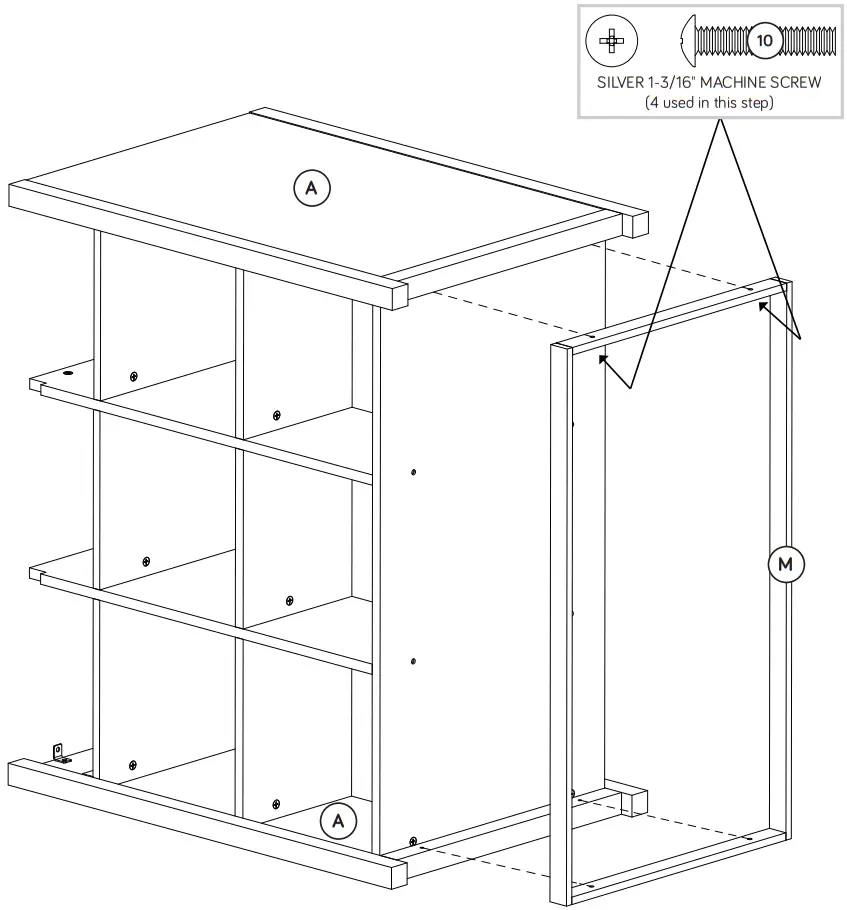 10
SILVER 1-3/16" MACHINE SCREW
(4 used in this step)

A

M

A