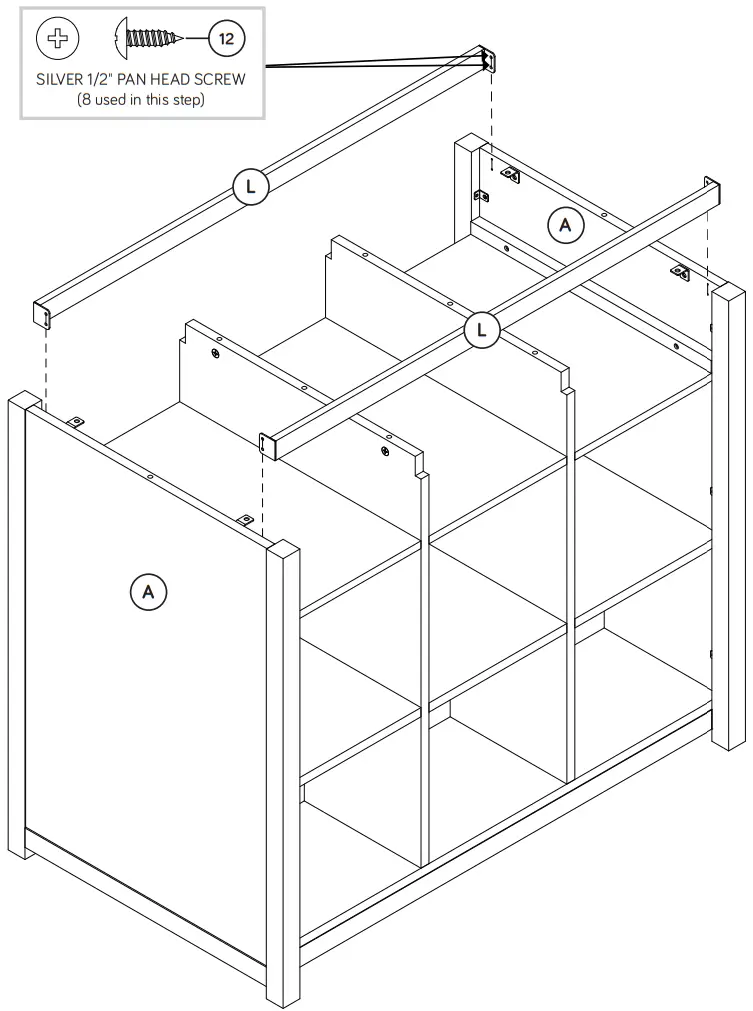 12

SILVER 1/2" PAN HEAD SCREW
(8 used in this step)

L

A

L

A