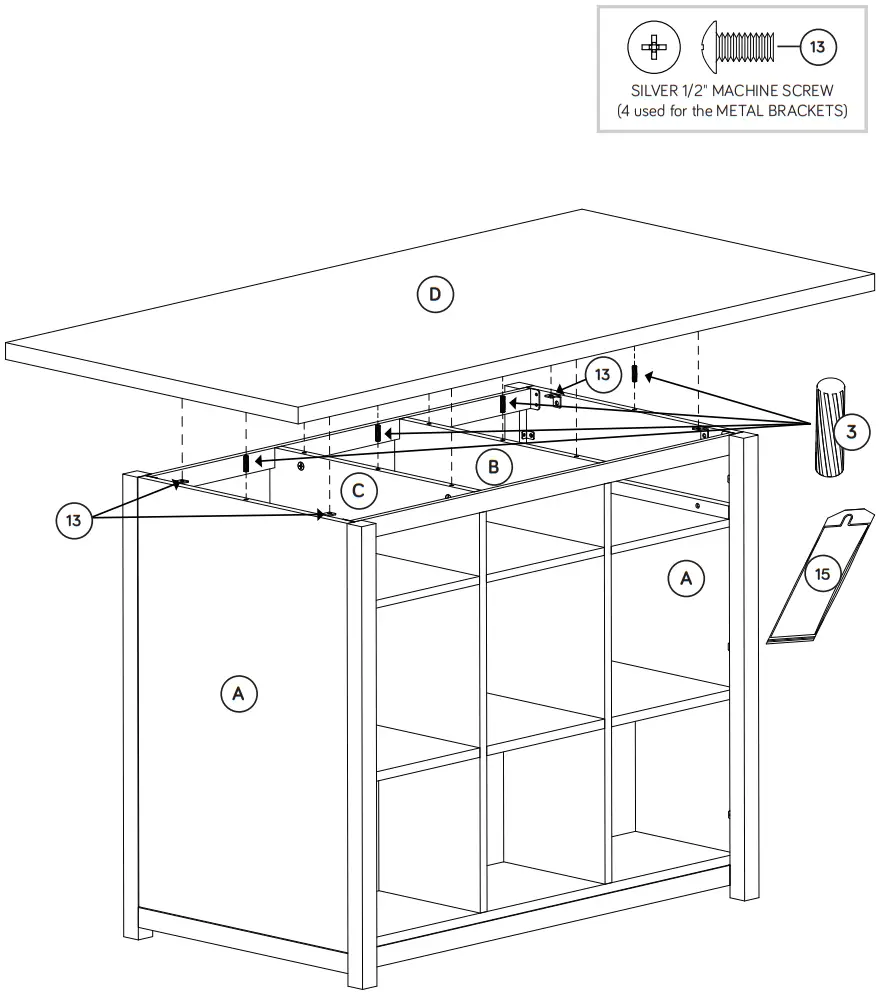 13
SILVER 1/2" MACHINE SCREW
(4 used for the METAL BRACKETS)

D

13

3

B

C

13

A

15

A