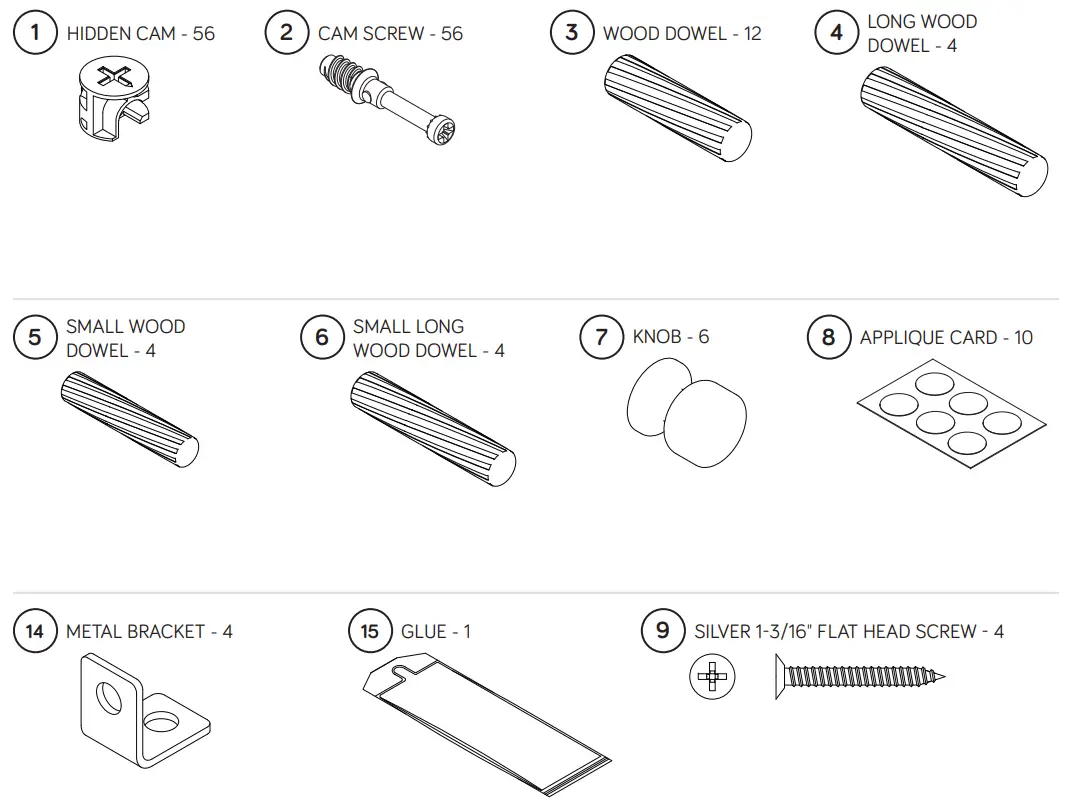 1 HIDDEN CAM - 56

2 CAM SCREW - 56

3 WOOD DOWEL - 12

4 LONG WOOD DOWEL - 4

5 SMALL WOOD DOWEL - 4

6 SMALL LONG WOOD DOWEL - 4

7 KNOB - 6

8 APPLIQUE CARD - 10

14 METAL BRACKET - 4

15 GLUE - 1

9 SILVER 1-3/16" FLAT HEAD SCREW - 4