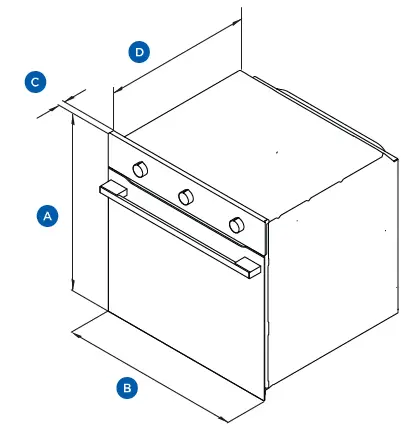 D
C
A
B