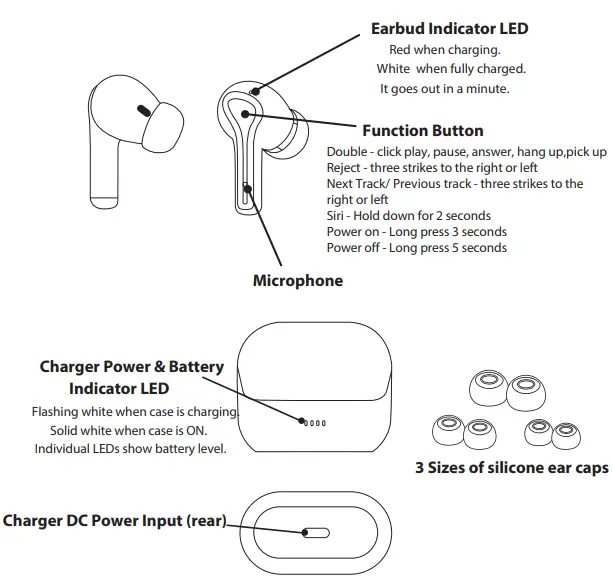 Earbud Indicator LED
Red when charging.
White when fully charged.
It goes out in a minute.

Function Button
Double - click play, pause, answer, hang up,pick up
Reject - three strikes to the right or left
Next Track/ Previous track - three strikes to the right or left
Siri - Hold down for 2 seconds
Power on - Long press 3 seconds
Power off - Long press 5 seconds

Microphone

Charger Power & Battery Indicator LED
Flashing white when case is charging.
Solid white when case is ON.
Individual LEDs show battery level.

3 Sizes of silicone ear caps

Charger DC Power Input (rear)