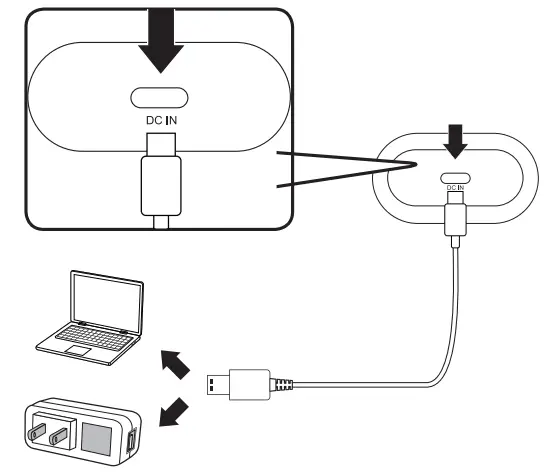 DC IN

DC IN