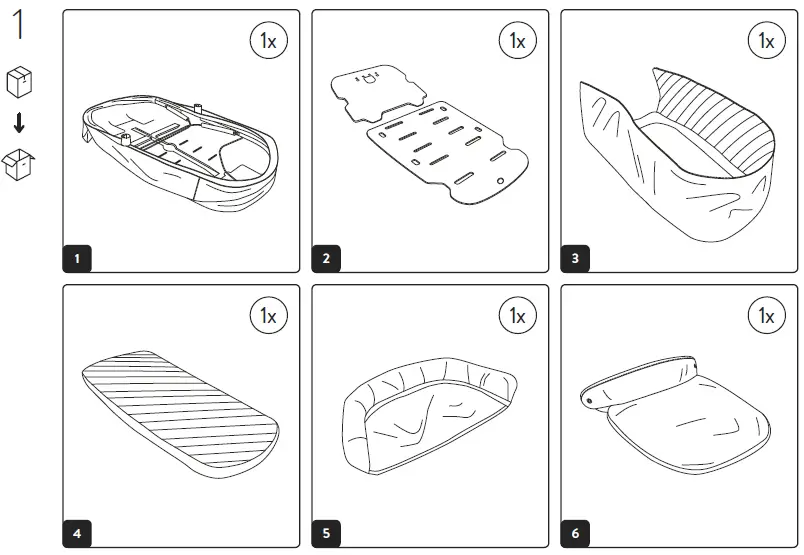 1

1x

1

1x

2

1x

3

1x

4

1x

5

1x

6