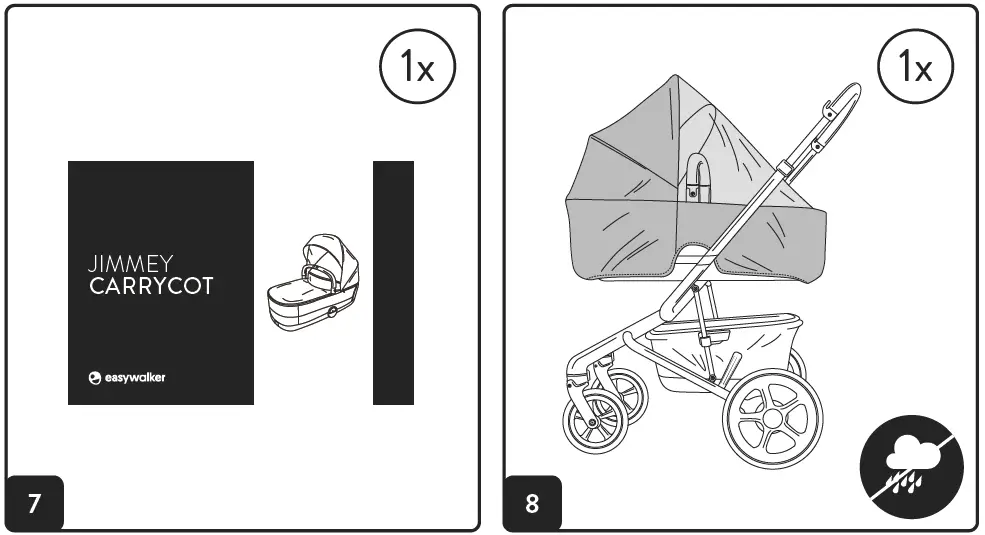 1x

JIMMEY
CARRYCOT

easywalker

7

1x

8