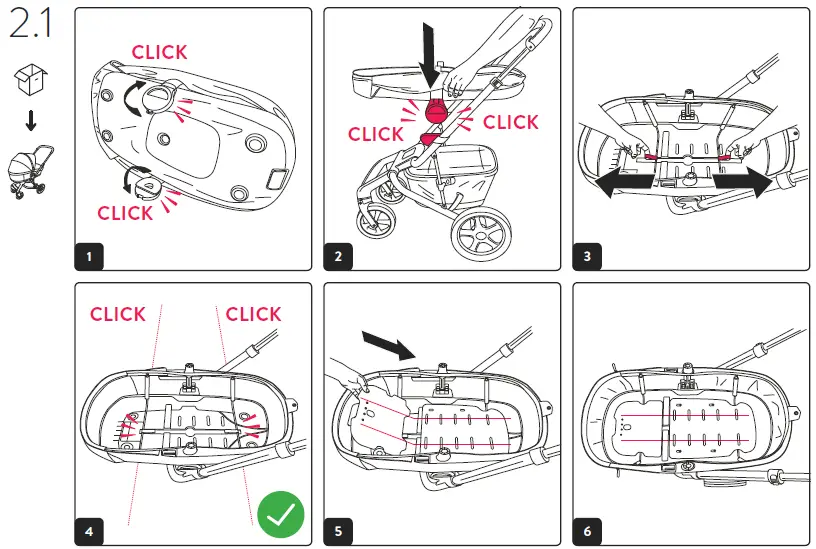 2.1

CLICK
CLICK
1

CLICK
CLICK
2

3

CLICK
CLICK
4

5

6