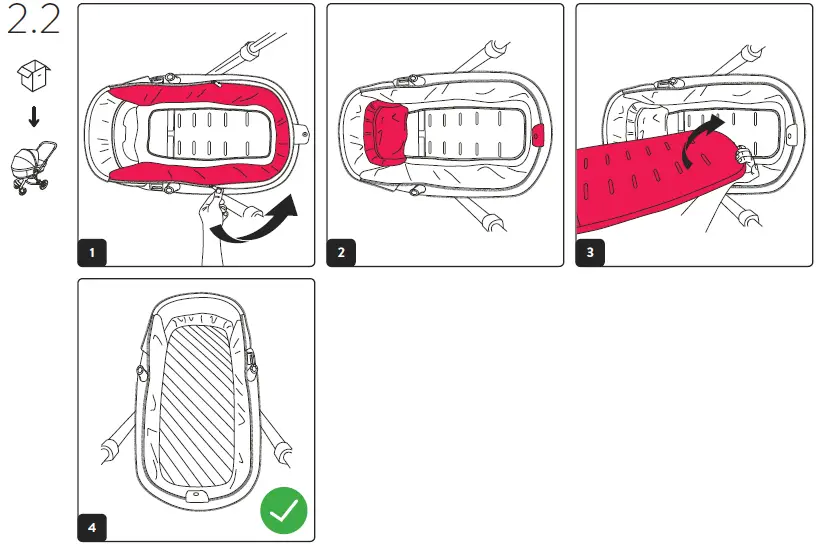 2.2

1

2

3

4