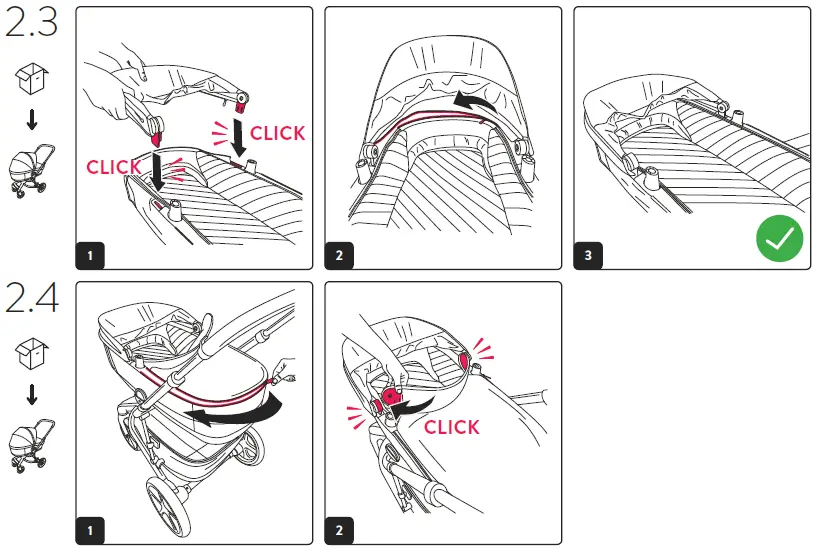 2.3

CLICK
CLICK
1

2

3

2.4

1

CLICK
2