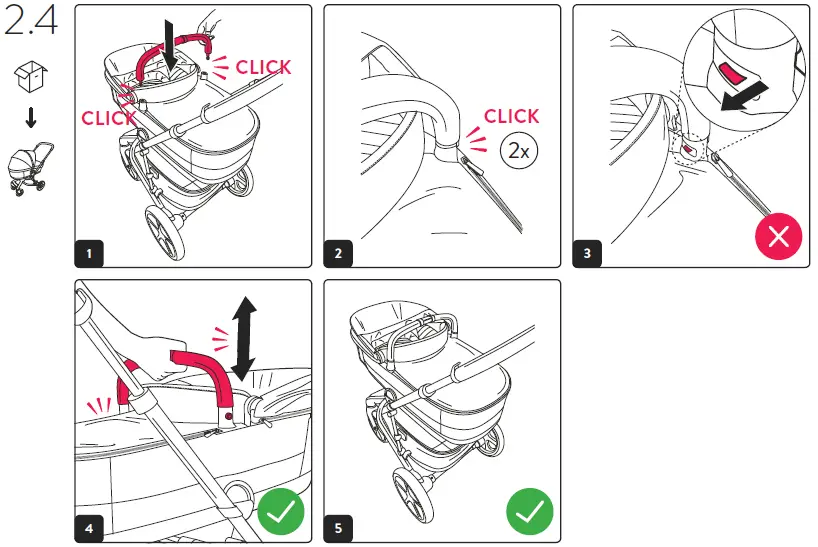 2.4

CLICK
CLICK
1

CLICK
2x
2

3

4

5