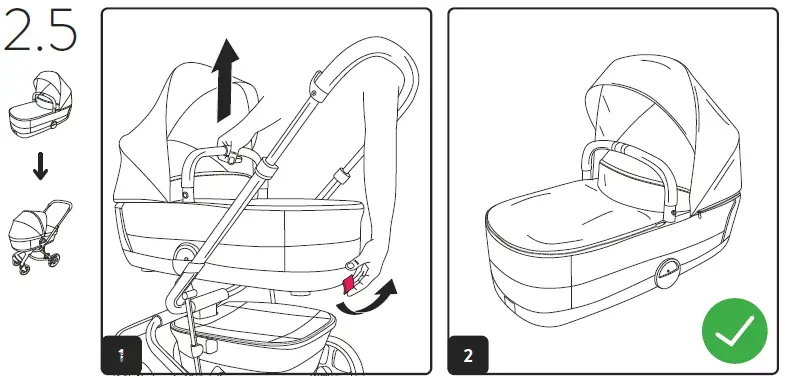 2.5

1

2