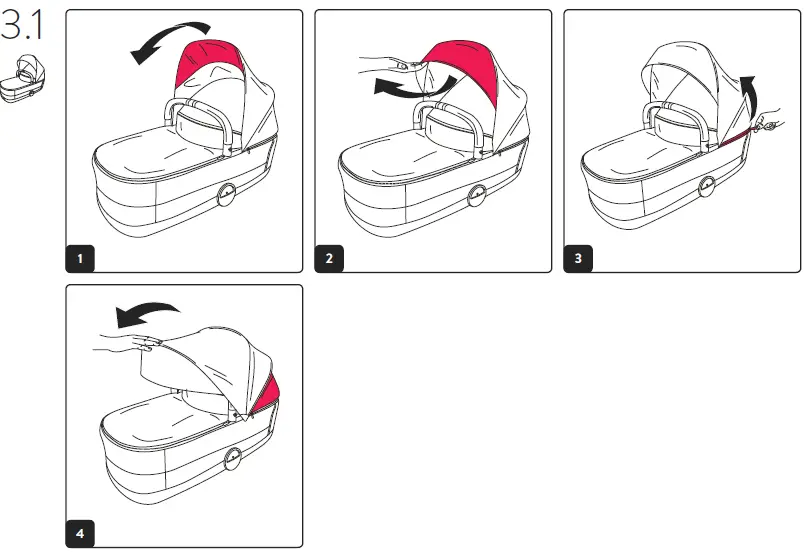 3.1

1

2

3

4