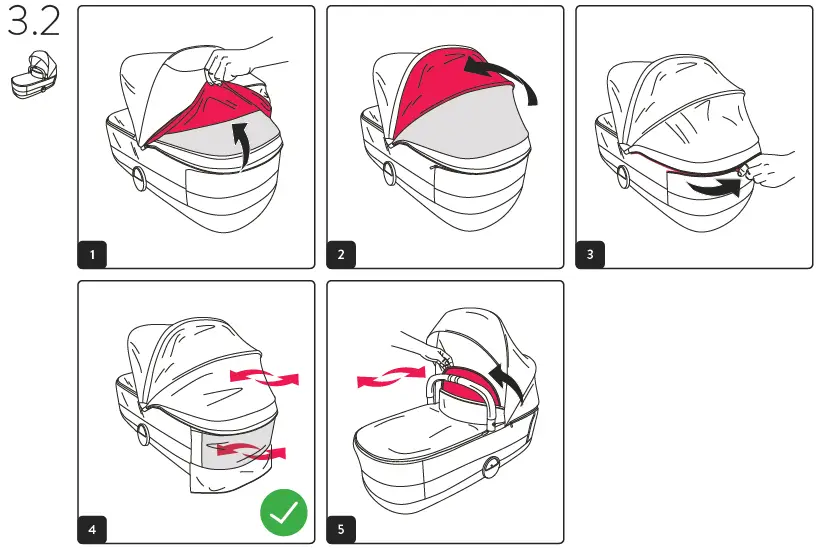 3.2

1

2

3

4

5