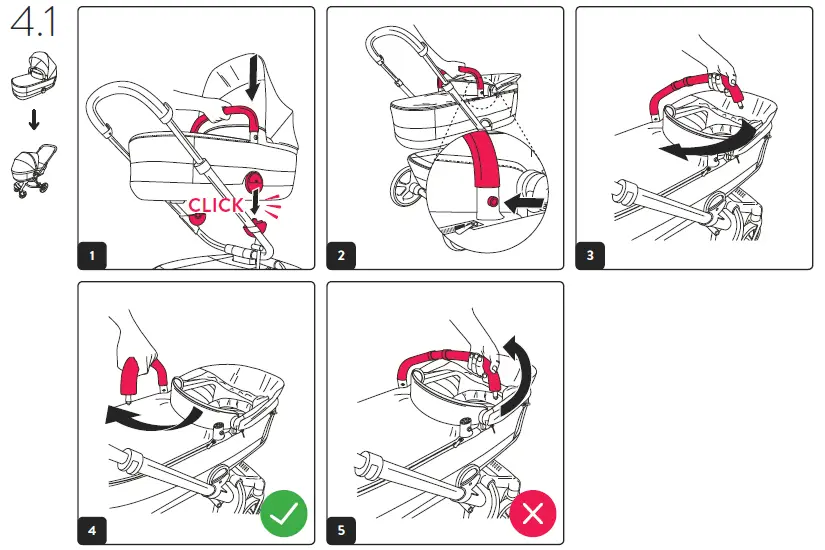 4.1

CLICK

1

2

3

4

5