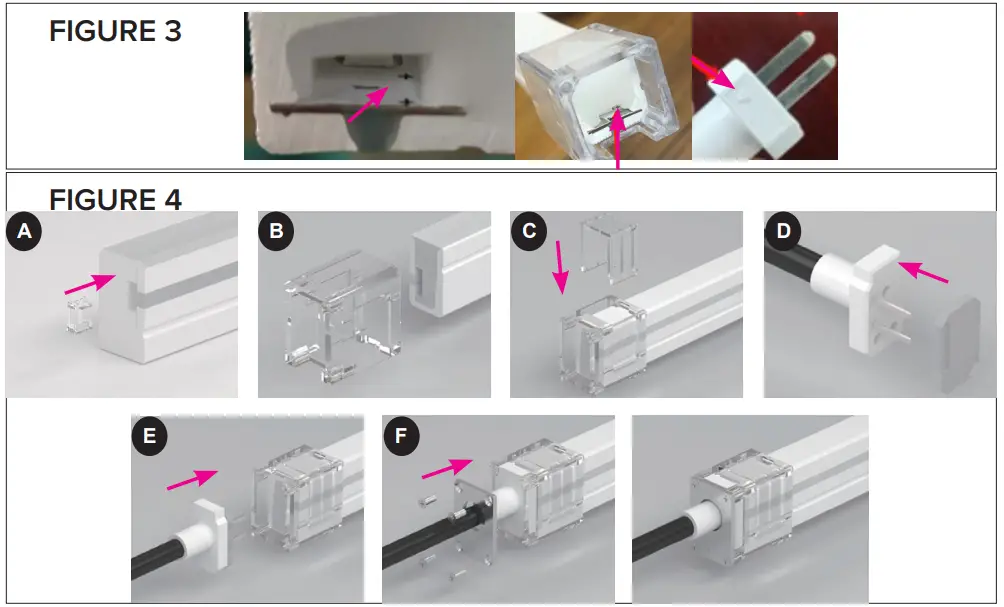 FIGURE 3

FIGURE 4

A

B

C

D

E

F