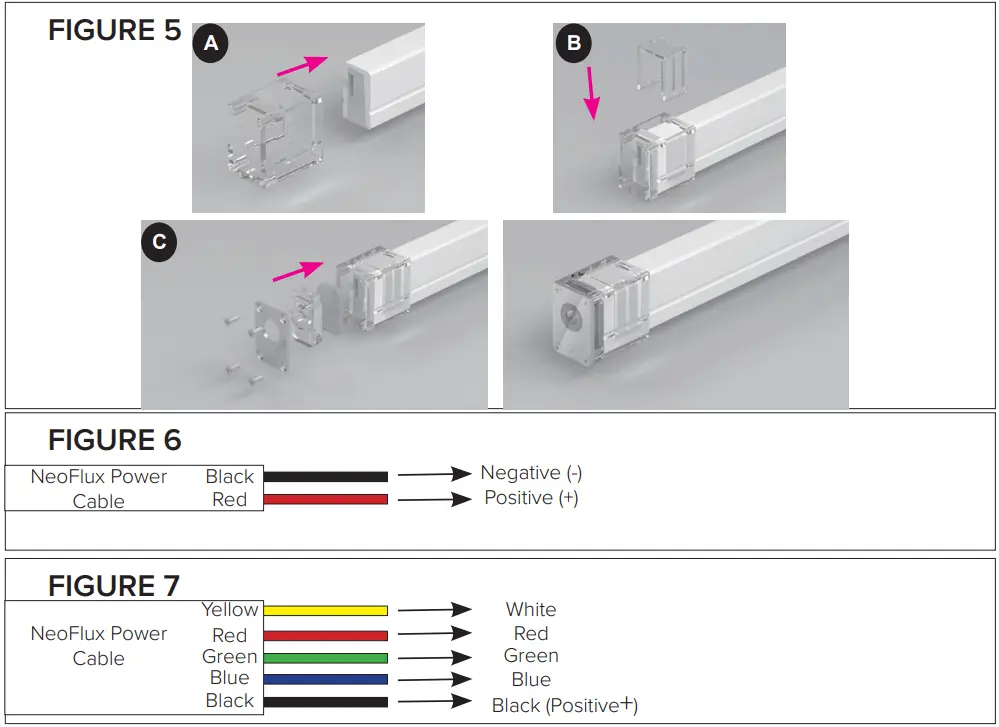 FIGURE 5

A

B

C

FIGURE 6

NeoFlux Power Cable

Black

Red

Negative (-)

Positive (+)

FIGURE 7

NeoFlux Power Cable

Yellow

Red

Green

Blue

Black

White

Red

Green

Blue

Black (Positive+)